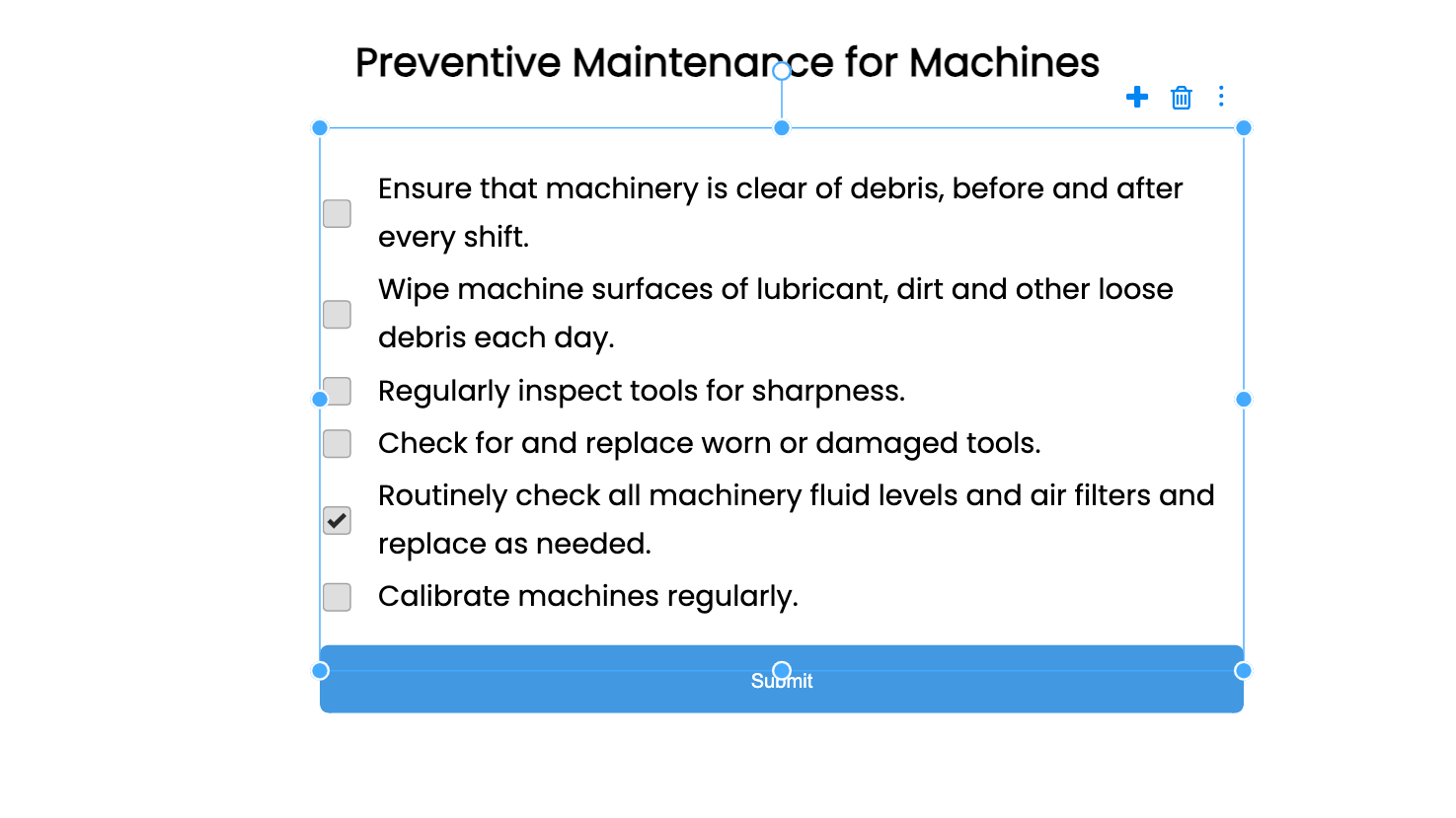 Preventive Maintenance for Machines

Ensure that machinery is clear of debris, before and after every shift.

Wipe machine surfaces of lubricant, dirt and other loose debris each day.

Regularly inspect tools for sharpness.

Check for and replace worn or damaged tools.

Routinely check all machinery fluid levels and air filters and replace as needed.

Calibrate machines regularly.

Submit